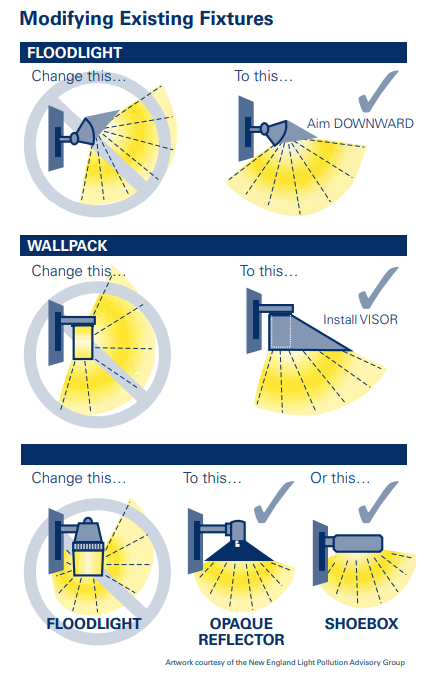 Modifying Existing Fixtures

FLOODLIGHT

Change this…

To this…

Aim DOWNWARD

WALLPACK

Change this…

To this…

Install VISOR

Change this…

To this…

Or this…

FLOODLIGHT

OPAQUE REFLECTOR

SHOEBOX

Artwork courtesy of the New England Light Pollution Advisory Group